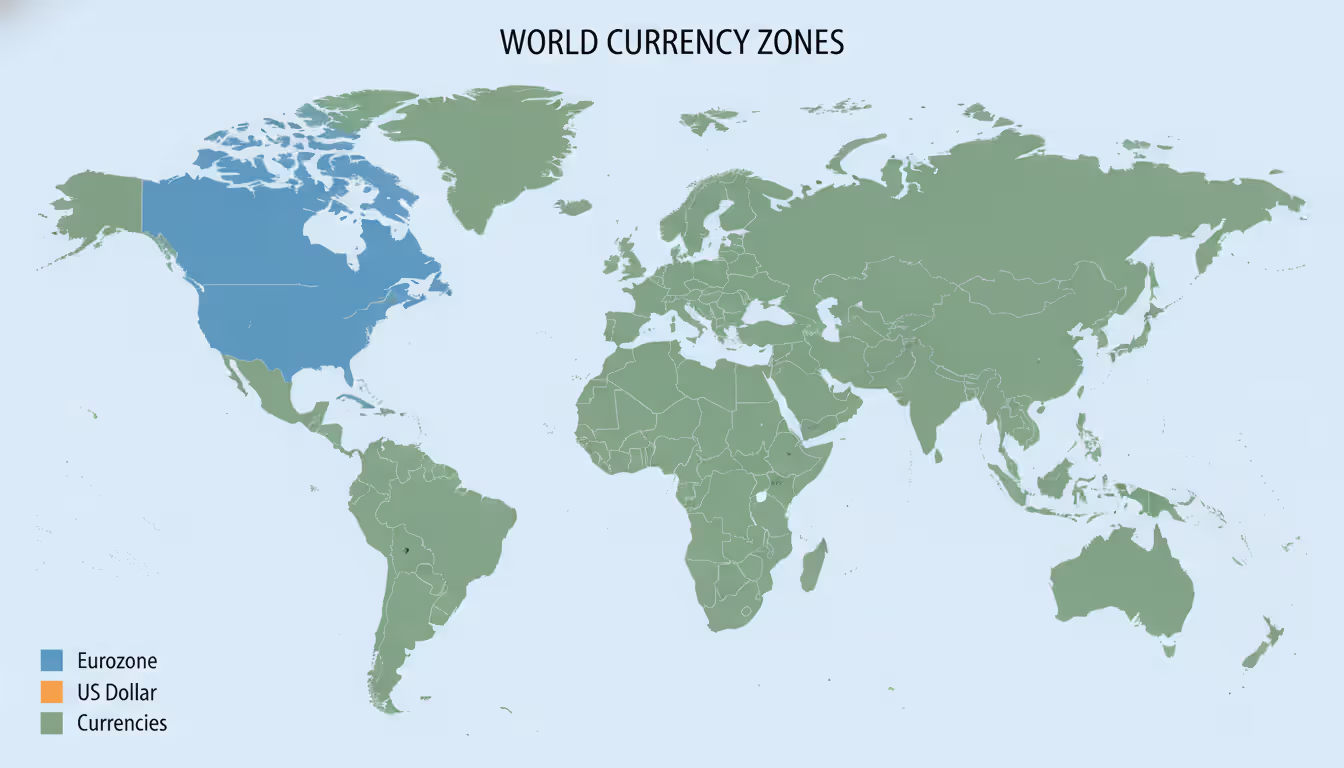 WORLD CURRENCY ZONES

Eurozone
US Dollar
Currencies