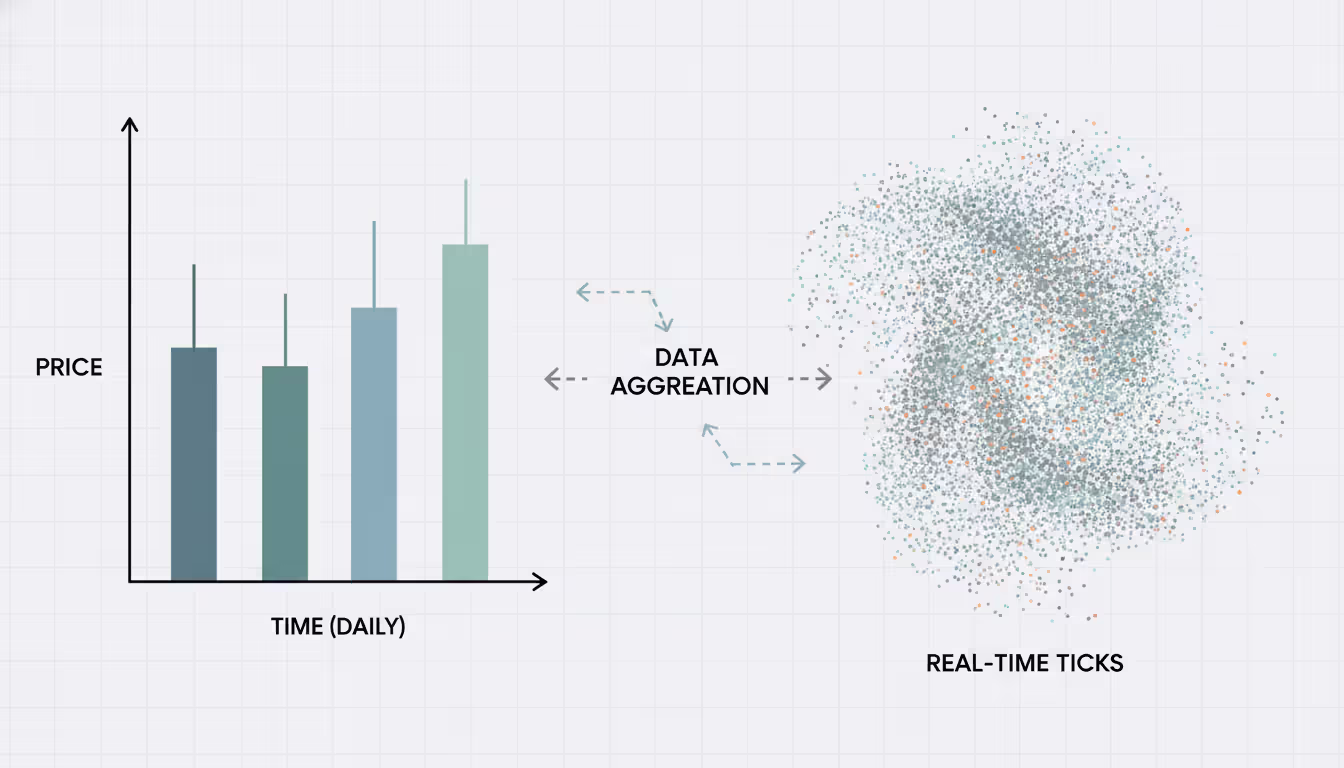 PRICE

TIME (DAILY)

DATA AGGREGATION

REAL-TIME TICKS