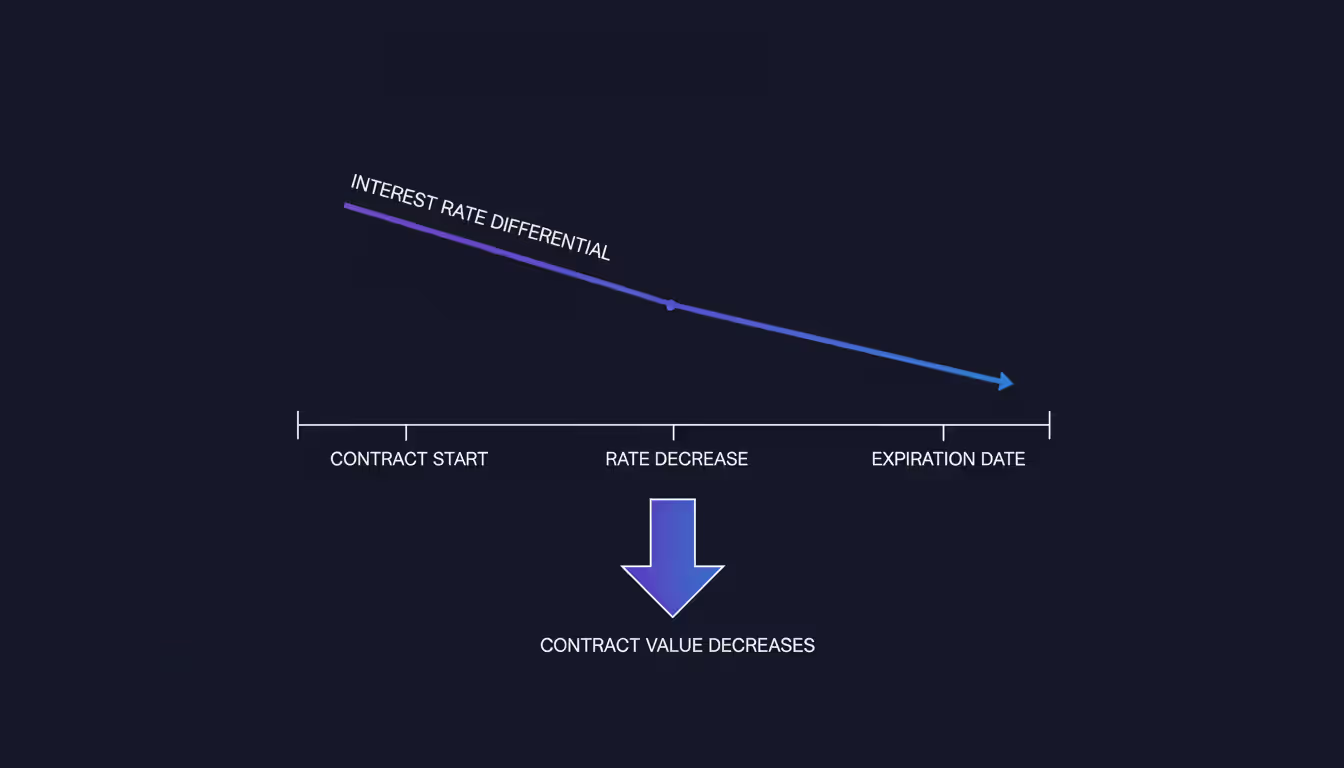 INTEREST RATE DIFFERENTIAL

CONTRACT START
RATE DECREASE
EXPIRATION DATE

CONTRACT VALUE DECREASES